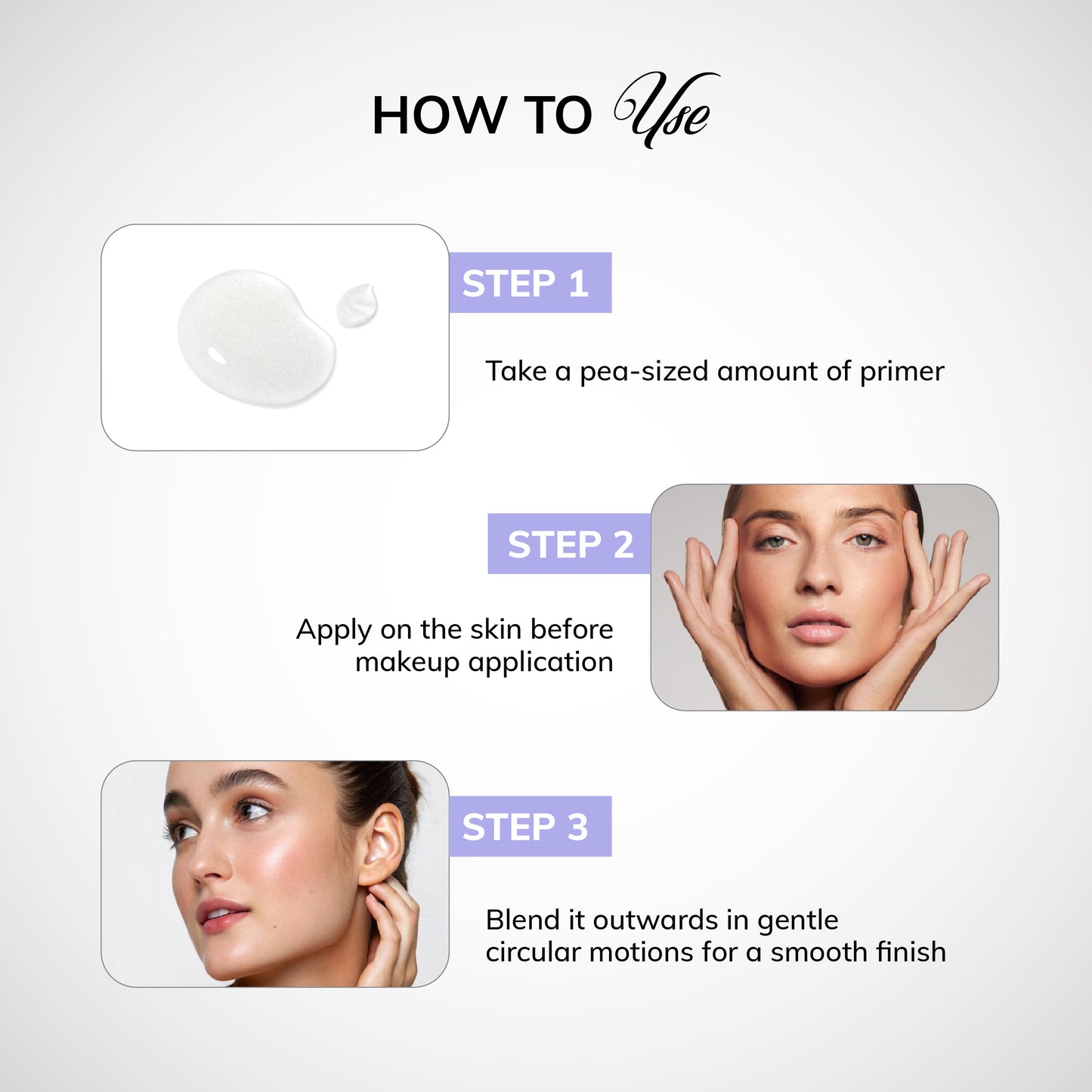 HOW TO Use

STEP 1

Take a pea-sized amount of primer

STEP 2

Apply on the skin before makeup application

STEP 3

Blend it outwards in gentle circular motions for a smooth finish