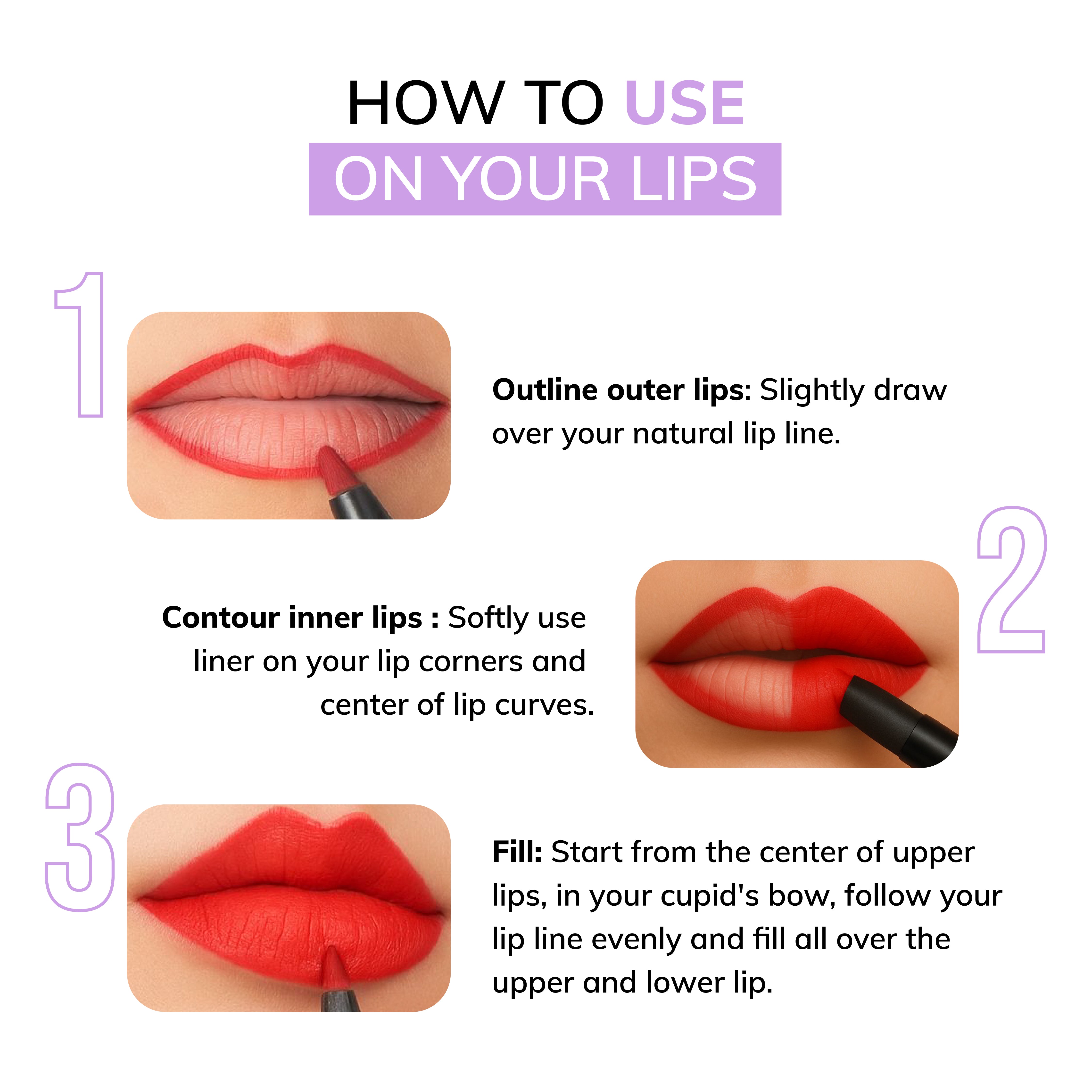 HOW TO USE
ON YOUR LIPS

1

Outline outer lips: Slightly draw over your natural lip line.

2

Contour inner lips : Softly use liner on your lip corners and center of lip curves.

3

Fill: Start from the center of upper lips, in your cupid's bow, follow your lip line evenly and fill all over the upper and lower lip.